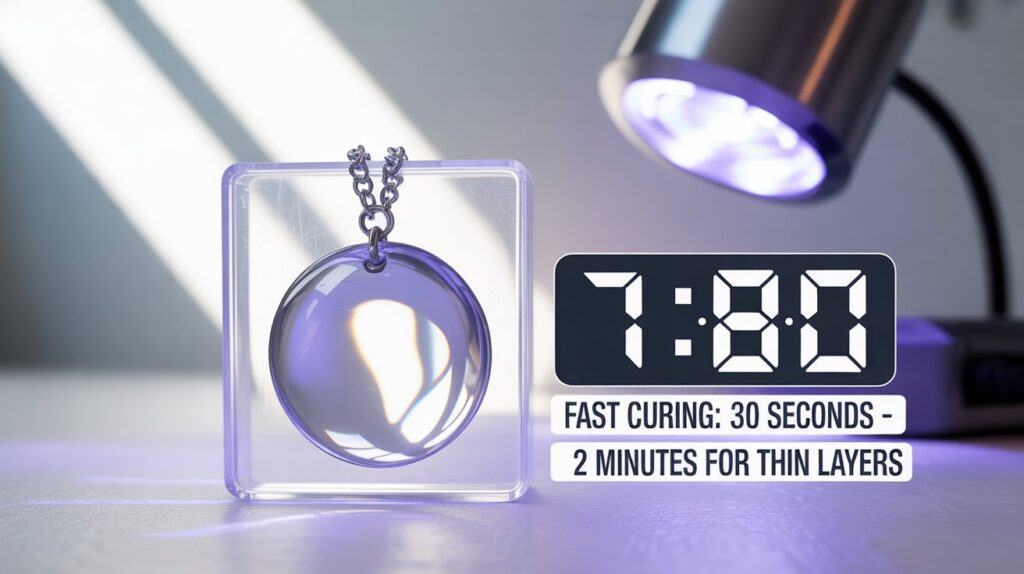 7:8:0

FAST CURING: 30 SECONDS -

2 MINUTES FOR THIN LAYERS