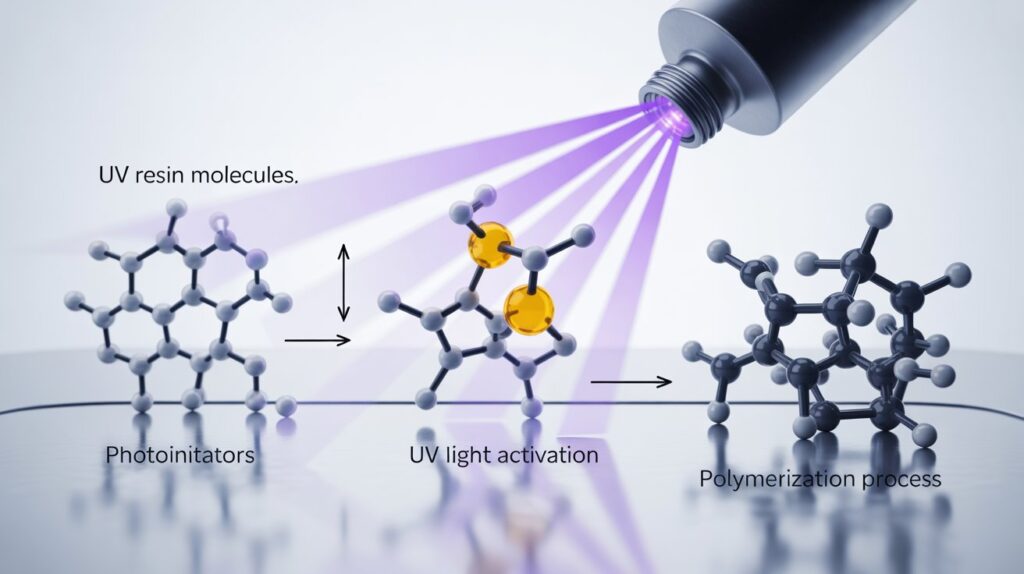 UV resin molecules.

Photoinitators

UV light activation

Polymerization process