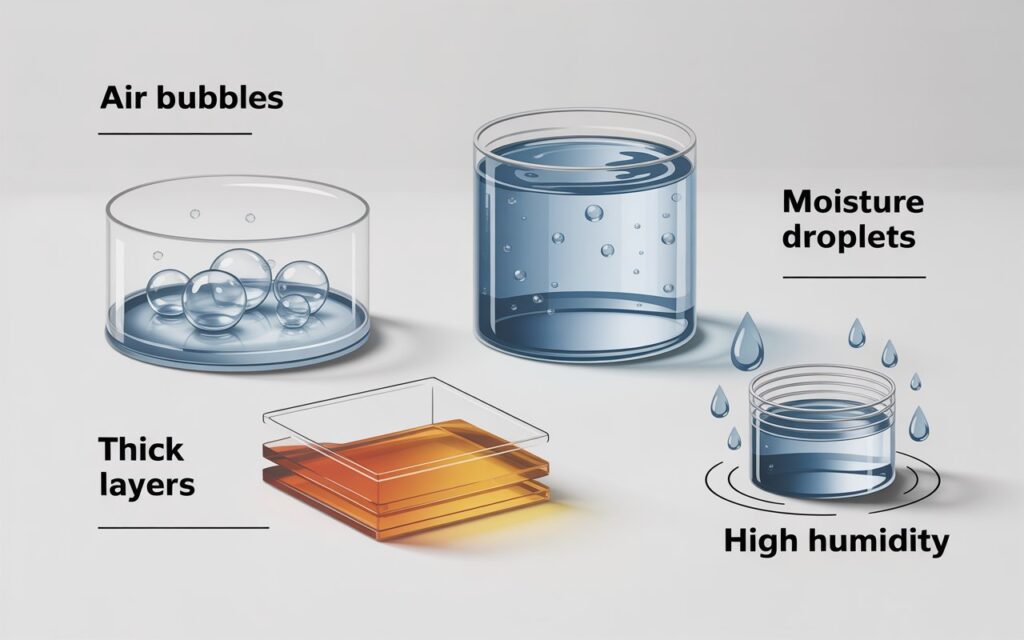 Air bubbles

Moisture droplets

Thick layers

High humidity