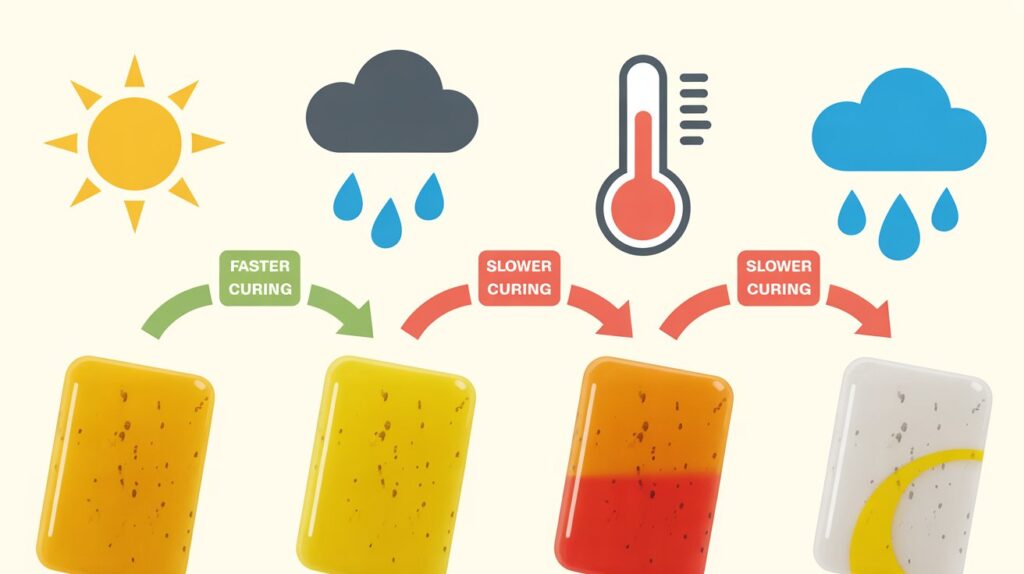 FASTER CURING

SLOWER CURING

SLOWER CURING